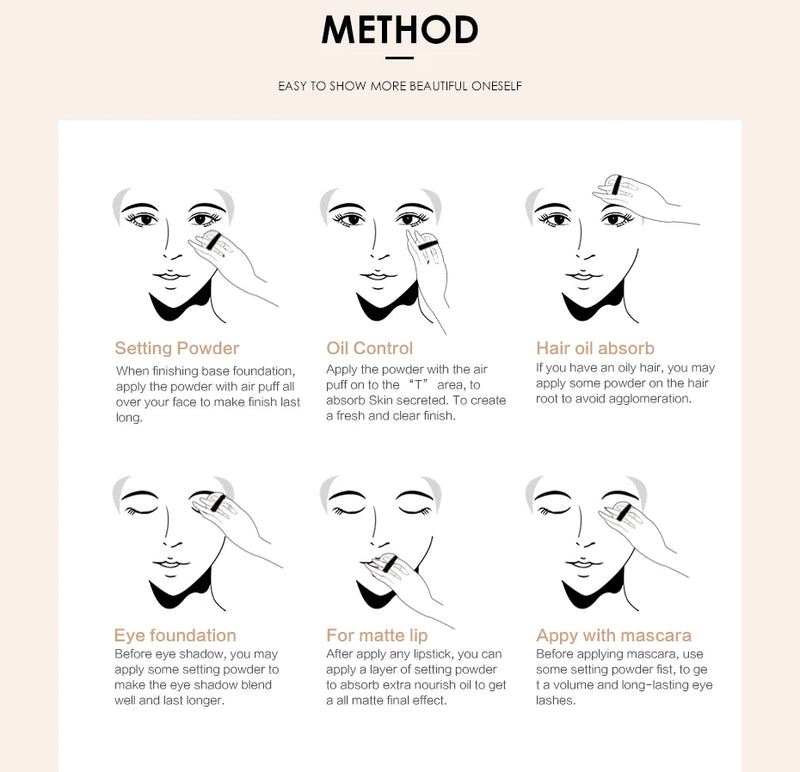 METHOD

EASY TO SHOW MORE BEAUTIFUL ONESELF

Setting Powder
When finishing base foundation, apply the powder with air puff all over your face to make finish last long.

Oil Control
Apply the powder with the air puff on to the “T” area, to absorb Skin secreted. To create a fresh and clear finish.

Hair oil absorb
If you have an oily hair, you may apply some powder on the hair root to avoid agglomeration.

Eye foundation
Before eye shadow, you may apply some setting powder to make the eye shadow blend well and last longer.

For matte lip
After apply any lipstick, you can apply a layer of setting powder to absorb extra nourish oil to get a all matte final effect.

Appy with mascara
Before applying mascara, use some setting powder fist, to ge t a volume and long-lasting eye lashes.