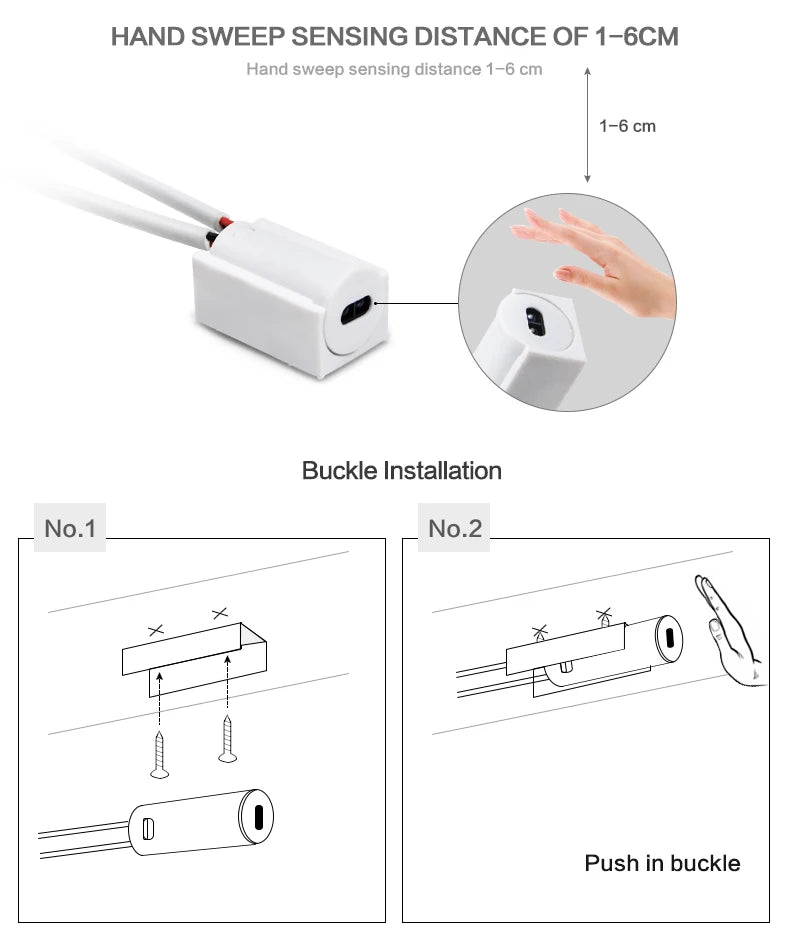 HAND SWEEP SENSING DISTANCE OF 1–6CM

Hand sweep sensing distance 1–6 cm

1–6 cm

Buckle Installation

No.1

No.2

Push in buckle