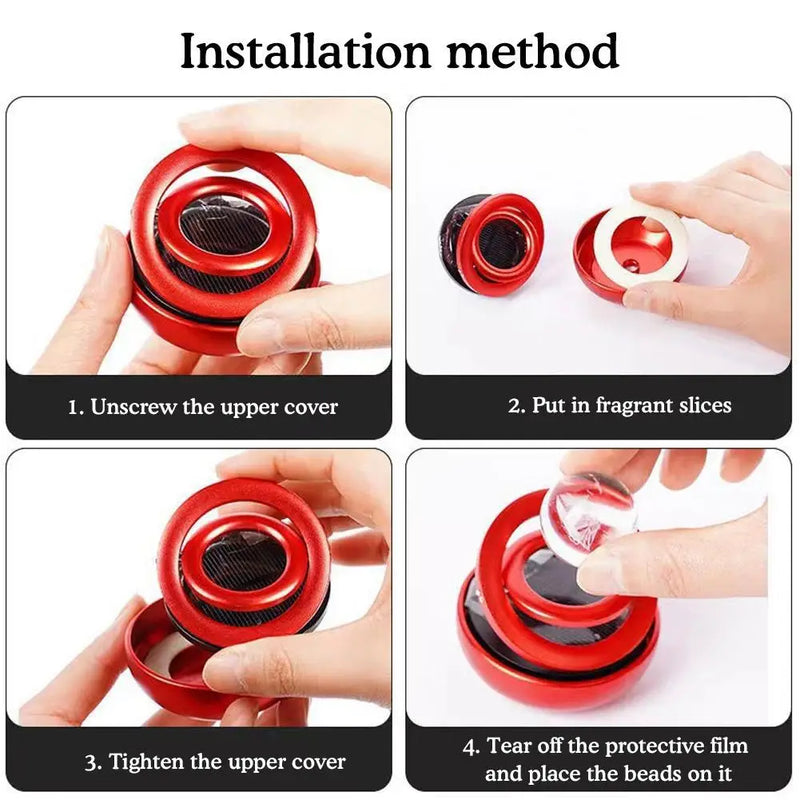 Installation method

1. Unscrew the upper cover

2. Put in fragrant slices

3. Tighten the upper cover

4. Tear off the protective film and place the beads on it