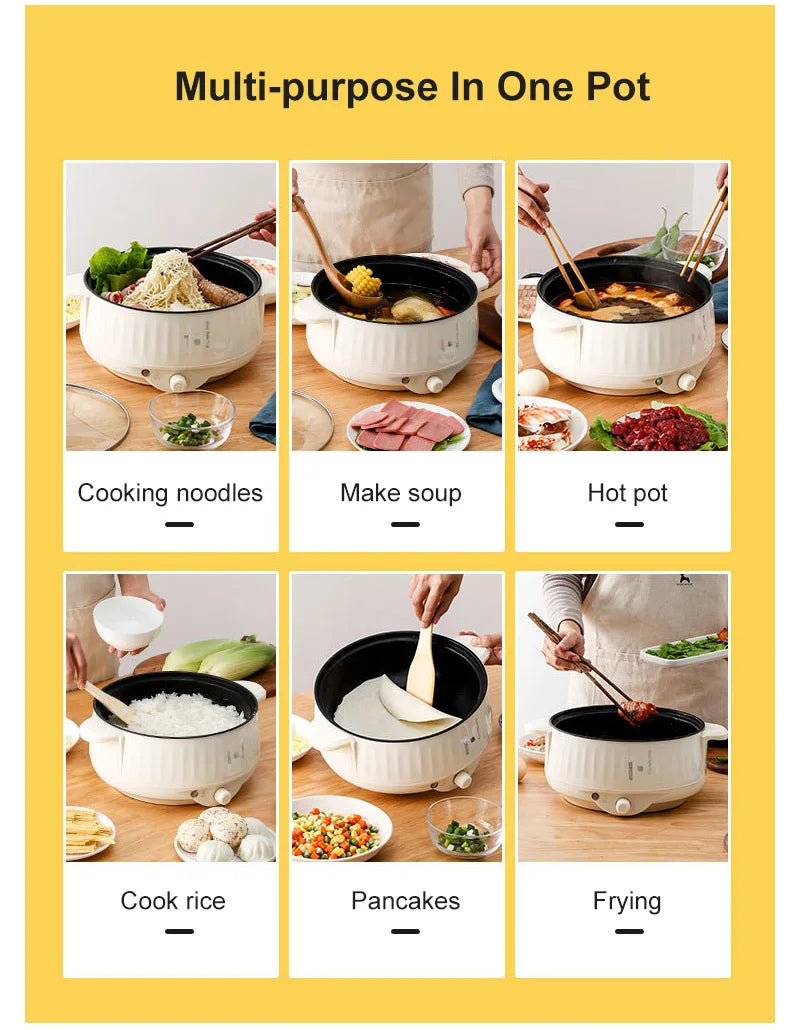 Multi-purpose In One Pot

Cooking noodles

Make soup

Hot pot

Cook rice

Pancakes

Frying